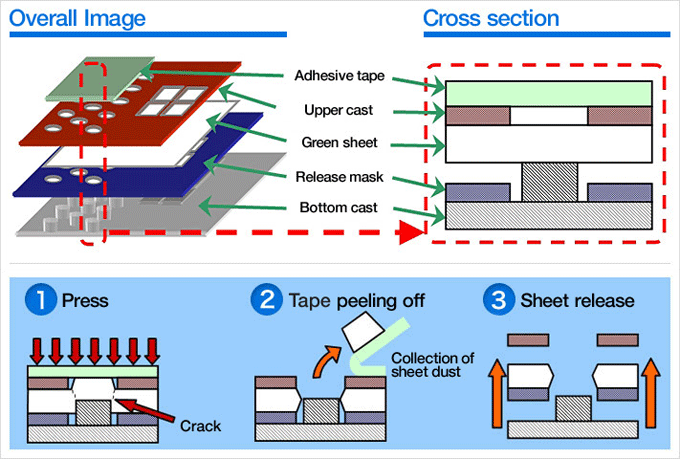 Overall Image

Cross section

Adhesive tape

Upper cast

Green sheet

Release mask

Bottom cast

1 Press

Crack

2 Tape peeling off

Collection of sheet dust

3 Sheet release